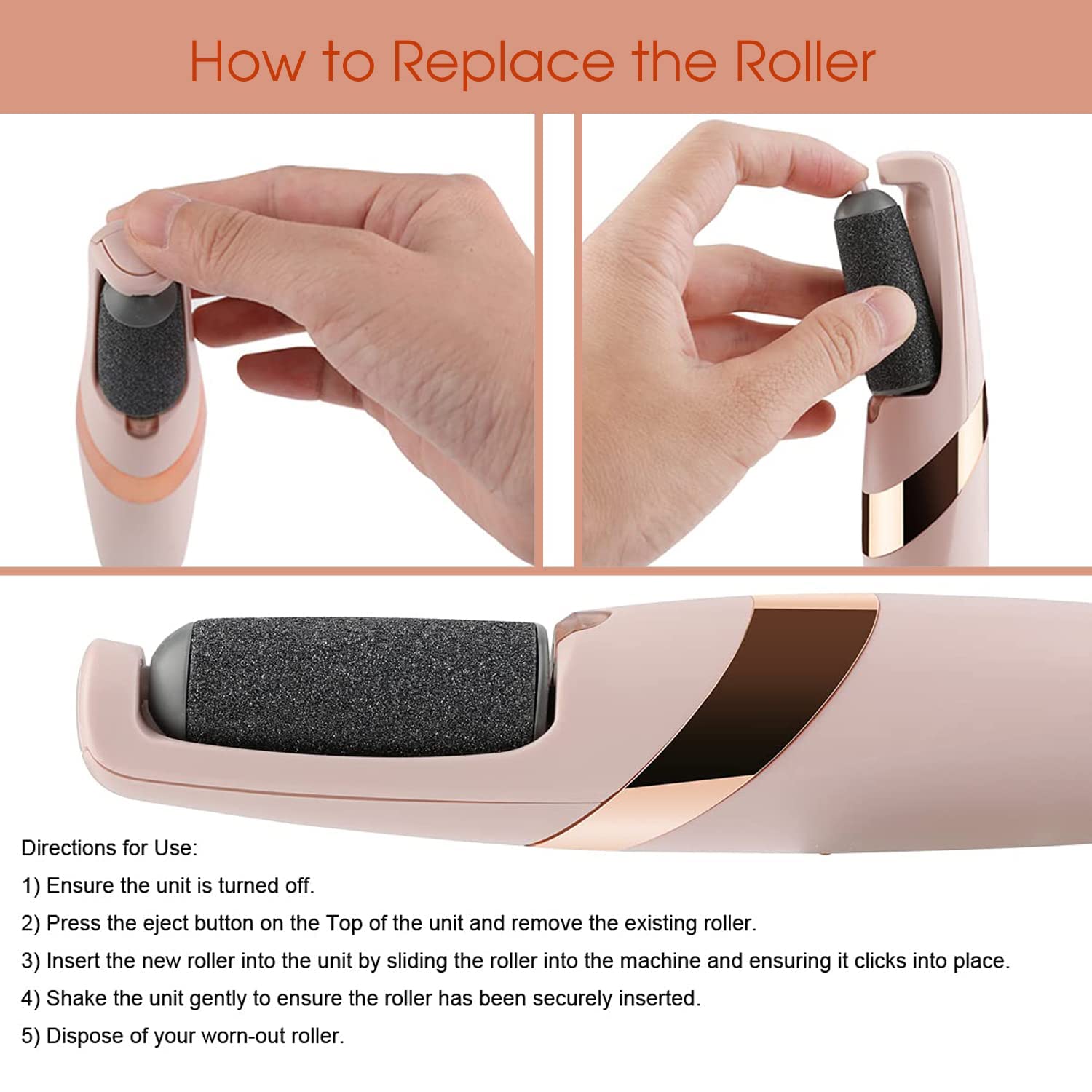 How to Replace the Roller

Directions for Use:

1) Ensure the unit is turned off.

2) Press the eject button on the Top of the unit and remove the existing roller.

3) Insert the new roller into the unit by sliding the roller into the machine and ensuring it clicks into place.

4) Shake the unit gently to ensure the roller has been securely inserted.

5) Dispose of your worn-out roller.